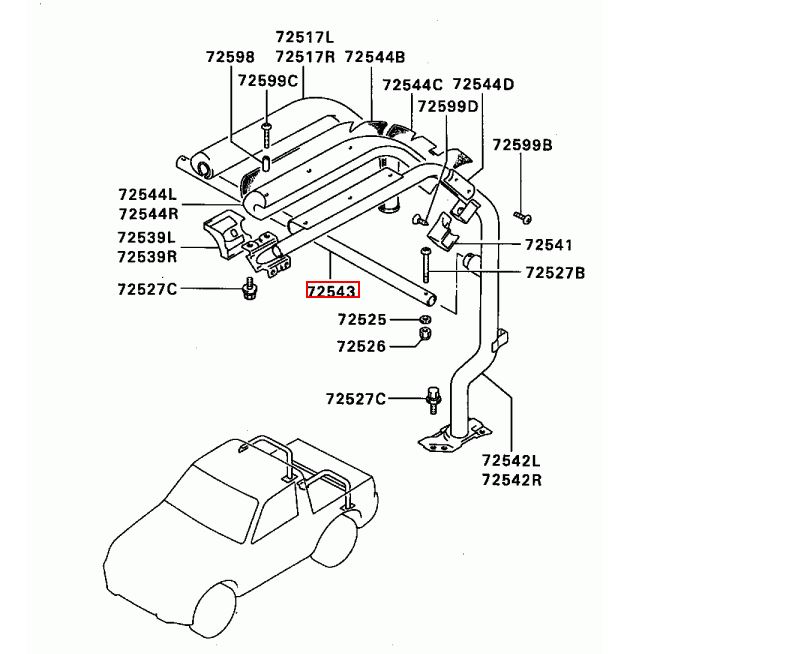 72517L
72517R
72598
72544B
72599C
72544C
72544D
72599D
72599B
72544L
72544R
72539L
72539R
72541
72527B
72527C
72543
72525
72526
72527C
72542L
72542R