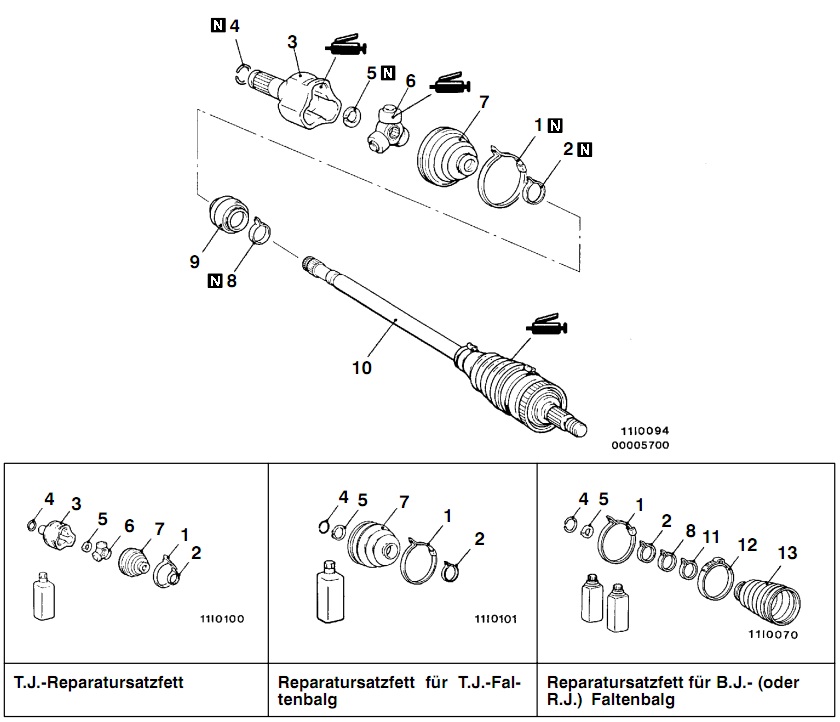 N 4
3
5 N
6
7
1 N
2 N
9
N 8
10
11I0094
00005700

| 4 3 5 6 7 1 2 11I0100 | 4 5 7 1 2 11I0101 | 4 5 1 2 8 11 12 13 11I0070 |
|---|---|---|
| T.J.-Reparatursatzfett | Reparatursatzfett für T.J.-Faltenbalg | Reparatursatzfett für B.J.- (oder R.J.) Faltenbalg |