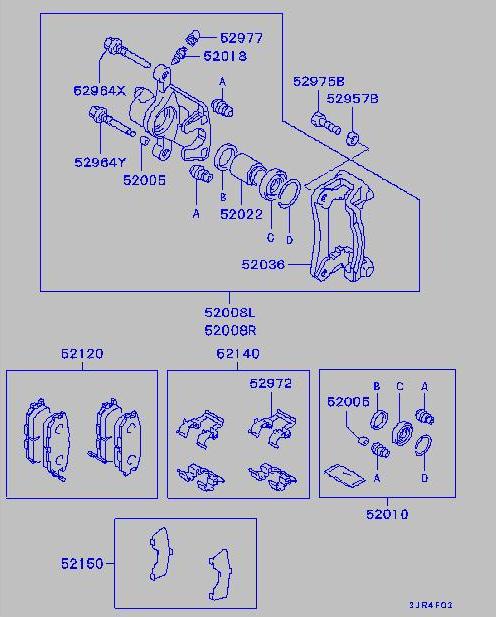 52977
52018
52964X
A
52975B
52957B
52964Y
52005
A
B
52022
C
D
52036
52008L
52008R
52120
52140
52972
52005
B
C
A
A
D
52010
52150
3JR4F03