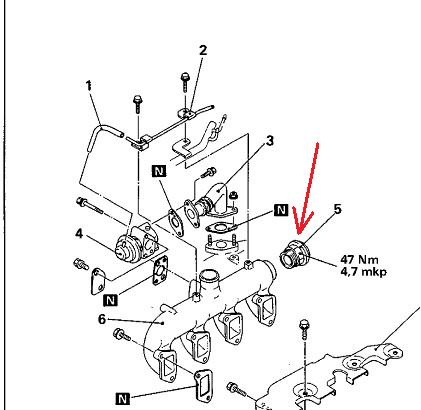 2
1
3
N
N
5
4
47 Nm
4,7 mkp
N
6
N