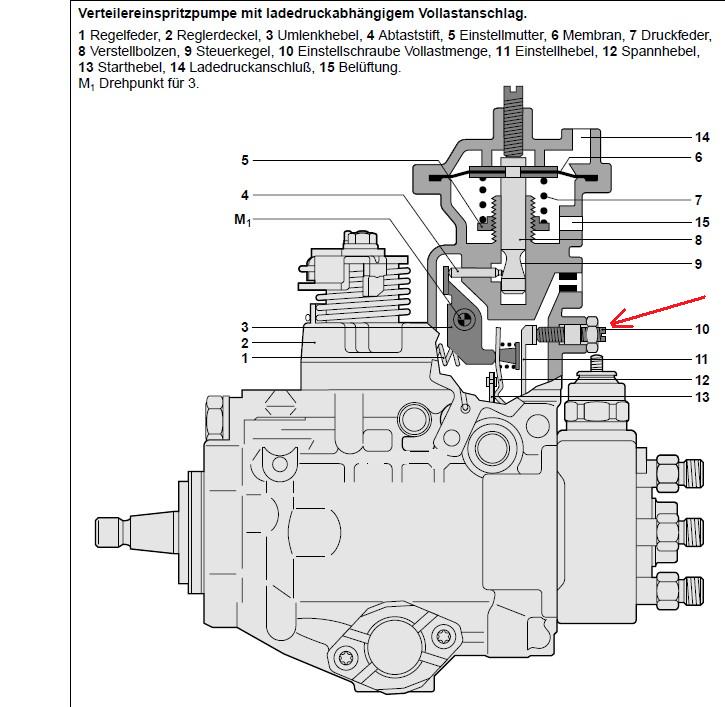 Verteilereinspritzpumpe mit ladedruckabhängigem Vollastanschlag.

1 Regelfeder, 2 Reglerdeckel, 3 Umlenkhebel, 4 Abtaststift, 5 Einstellmutter, 6 Membran, 7 Druckfeder, 8 Verstellbolzen, 9 Steuerkegel, 10 Einstellschraube Vollastmenge, 11 Einstellhebel, 12 Spannhebel, 13 Starthebel, 14 Ladedruckanschluß, 15 Belüftung.
$M_1$ Drehpunkt für 3.

5
4
$M_1$
3
2
1
14
6
7
15
8
9
10
11
12
13