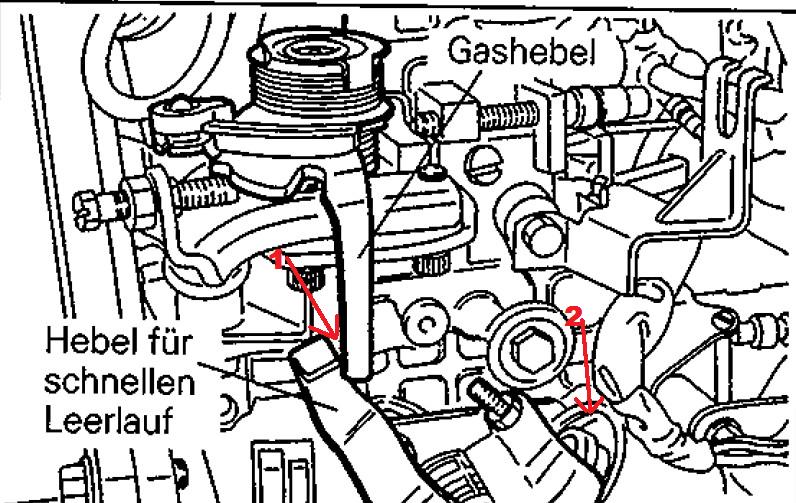 Gashebel

1

2

Hebel für schnellen Leerlauf