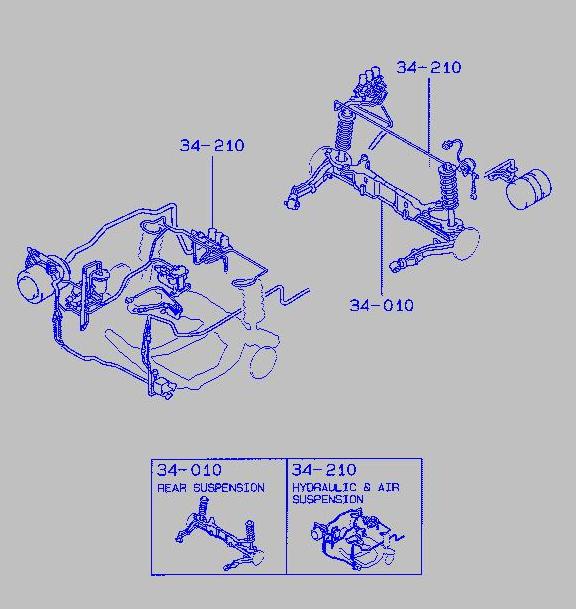 34-210

34-210

34-010

34-010
REAR SUSPENSION

34-210
HYDRAULIC & AIR SUSPENSION