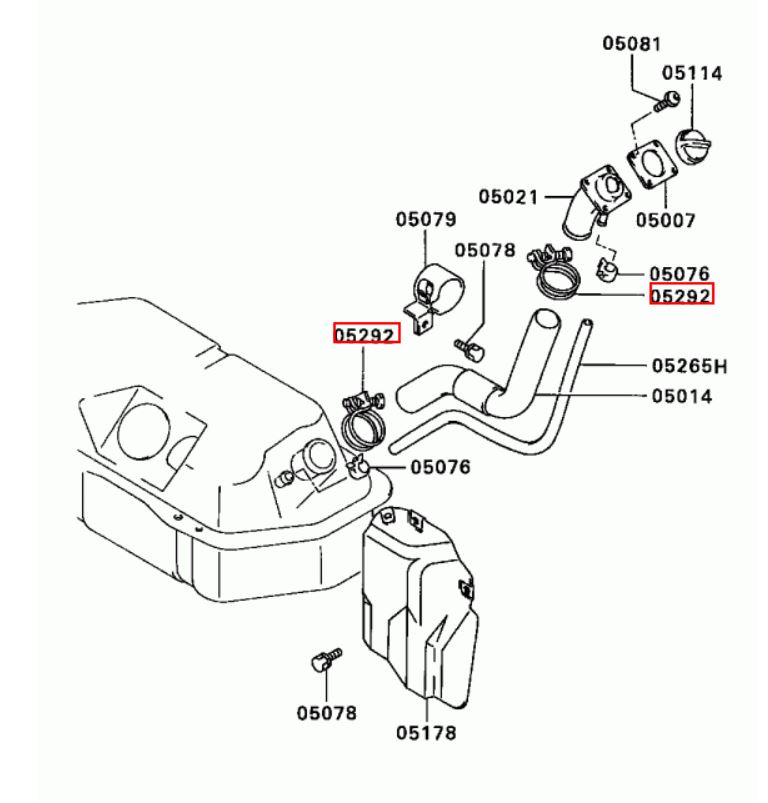 05081
05114
05021
05007
05079
05078
05076
05292
05292
05265H
05014
05076
05078
05178